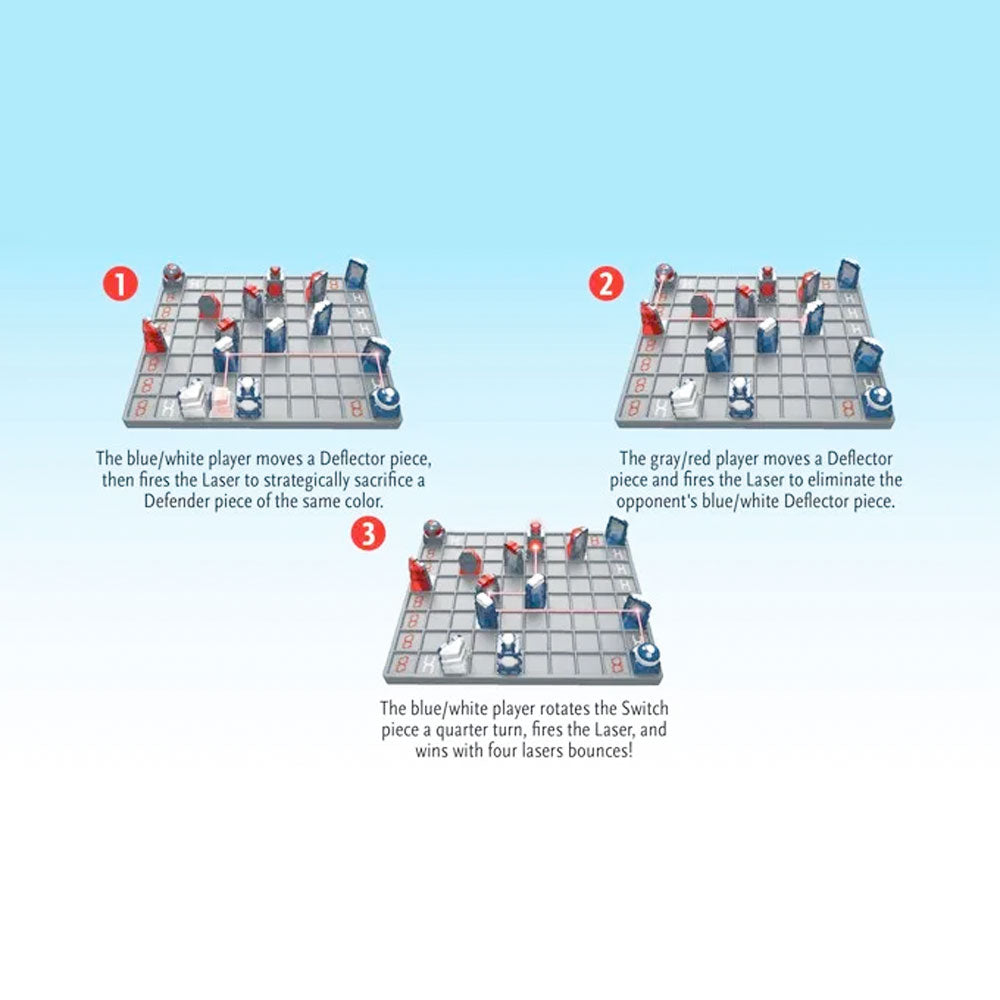 1

The blue/white player moves a Deflector piece, then fires the Laser to strategically sacrifice a Defender piece of the same color.

2

The gray/red player moves a Deflector piece and fires the Laser to eliminate the opponent's blue/white Deflector piece.

3

The blue/white player rotates the Switch piece a quarter turn, fires the Laser, and wins with four lasers bounces!